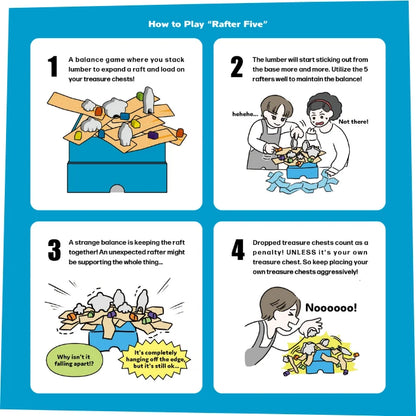 How to Play "Rafter Five"

1

A balance game where you stack lumber to expand a raft and load on your treasure chests!

2

The lumber will start sticking out from the base more and more. Utilize the 5 rafters well to maintain the balance!

hehehe...

Not there!

3

A strange balance is keeping the raft together! An unexpected rafter might be supporting the whole thing...

Why isn't it falling apart!?

It's completely hanging off the edge, but it's still ok...

4

Dropped treasure chests count as a penalty! UNLESS it's your own treasure chest. So keep placing your own treasure chests aggressively!

Noooooo!